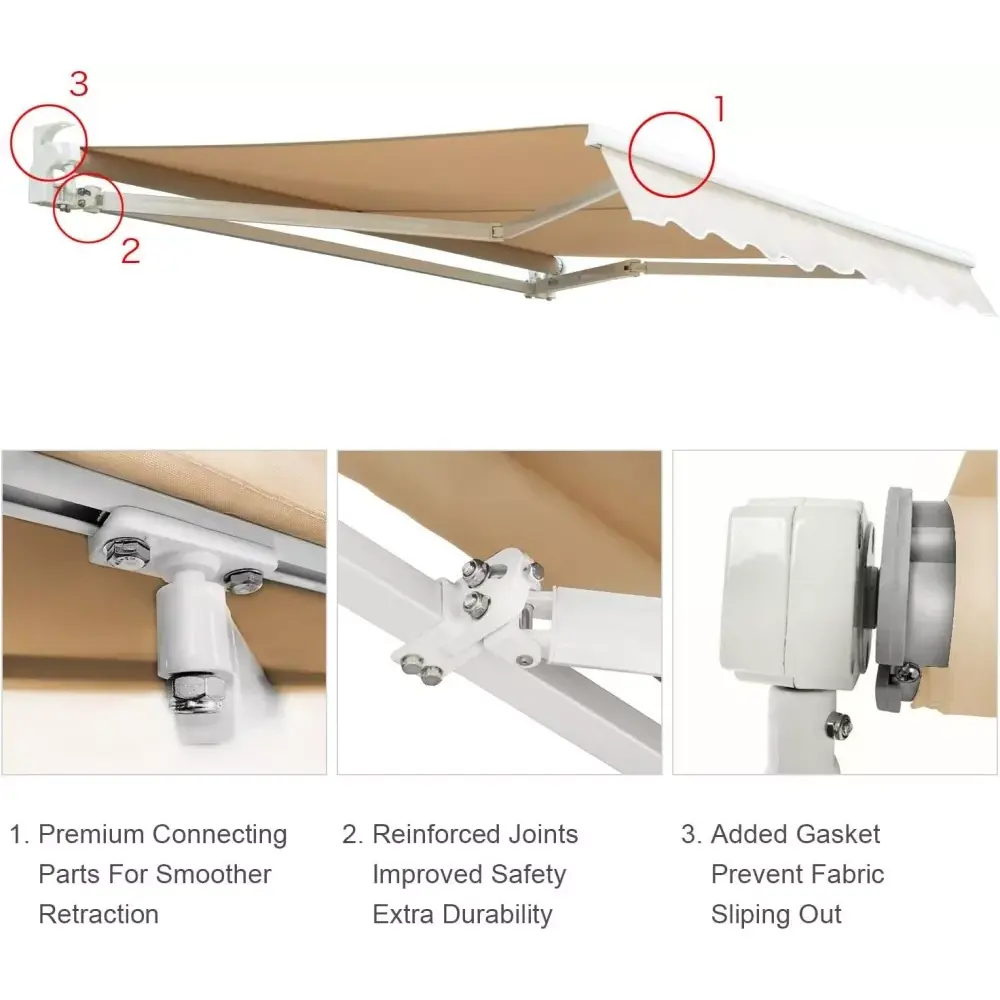 3

1

2

1. Premium Connecting Parts For Smoother Retraction

2. Reinforced Joints Improved Safety Extra Durability

3. Added Gasket Prevent Fabric Sliping Out